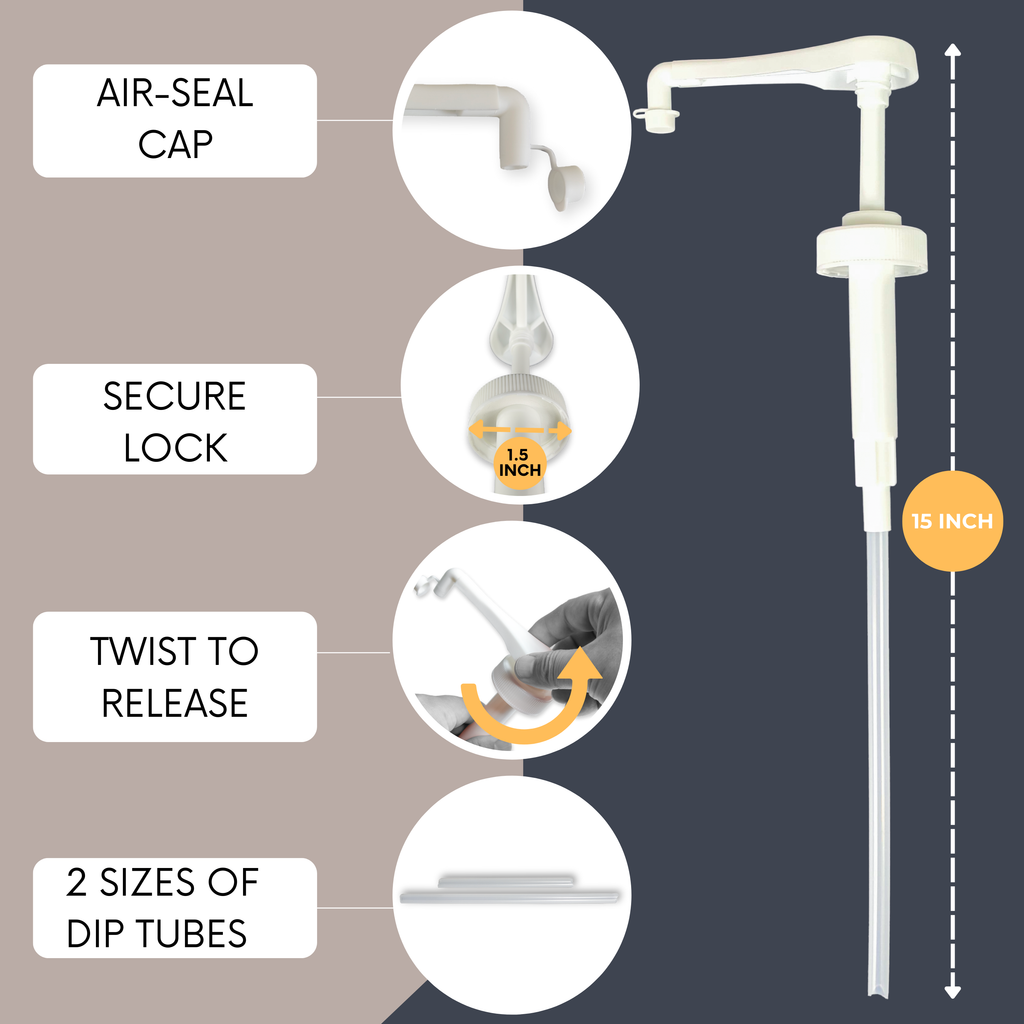 AIR-SEAL CAP

SECURE LOCK

1.5 INCH

TWIST TO RELEASE

2 SIZES OF DIP TUBES

15 INCH