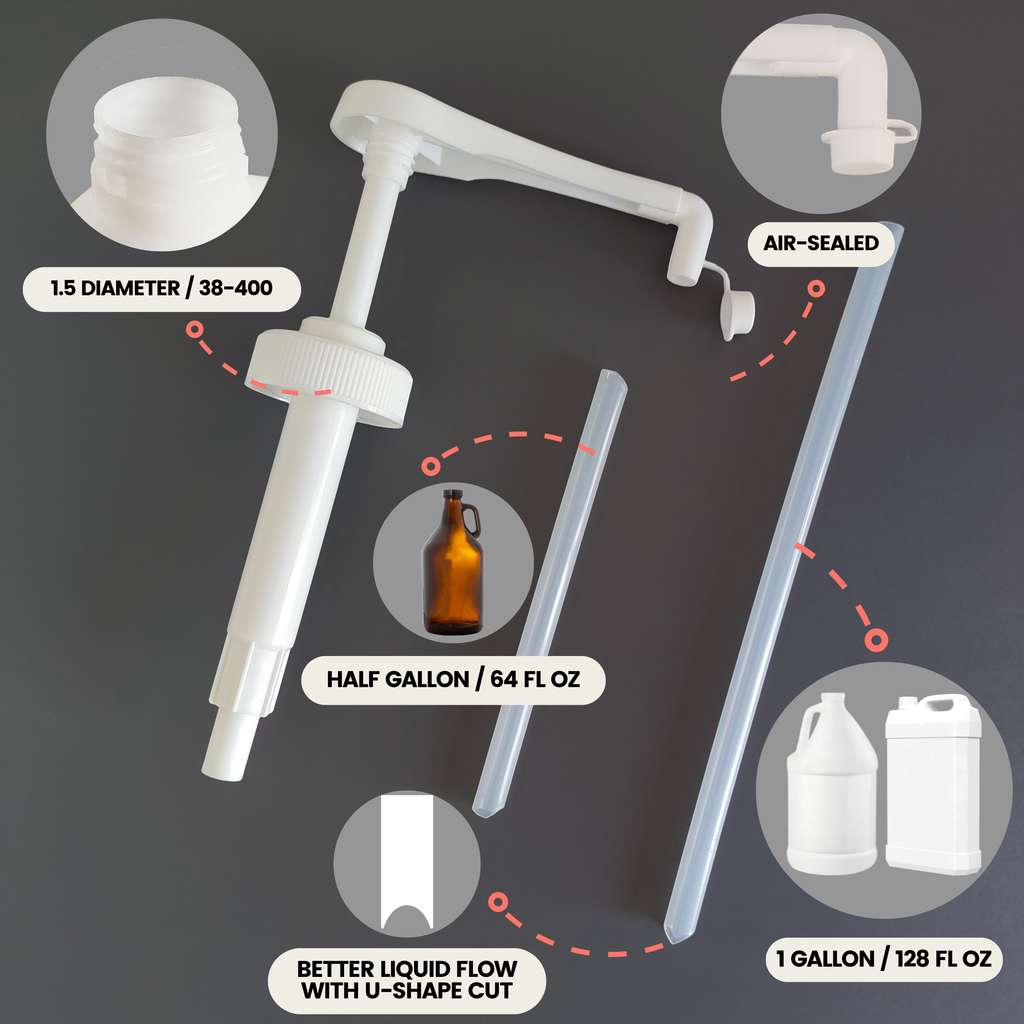 1.5 DIAMETER / 38-400

AIR-SEALED

HALF GALLON / 64 FL OZ

BETTER LIQUID FLOW WITH U-SHAPE CUT

1 GALLON / 128 FL OZ